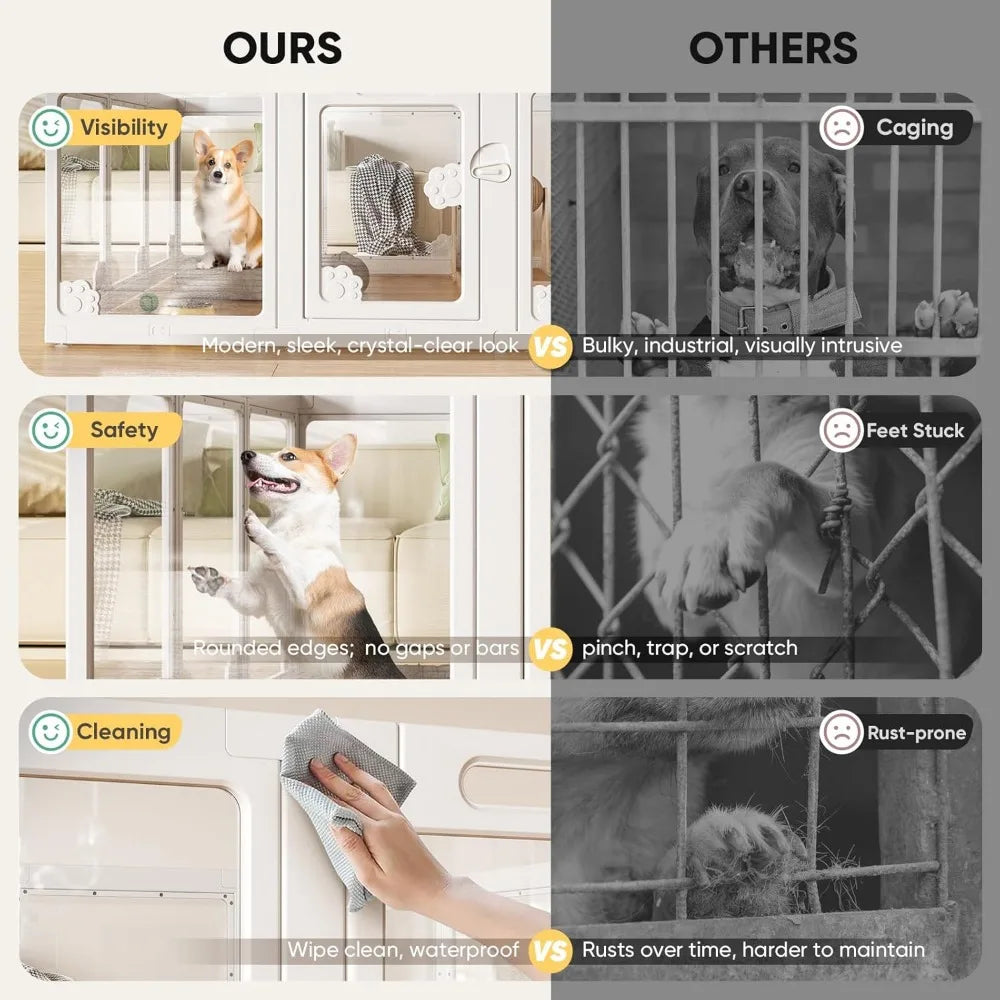 OURS

OTHERS

Visibility

Caging

Modern, sleek, crystal-clear look VS Bulky, industrial, visually intrusive

Safety

Feet Stuck

Rounded edges; no gaps or bars VS pinch, trap, or scratch

Cleaning

Rust-prone

Wipe clean, waterproof VS Rusts over time, harder to maintain