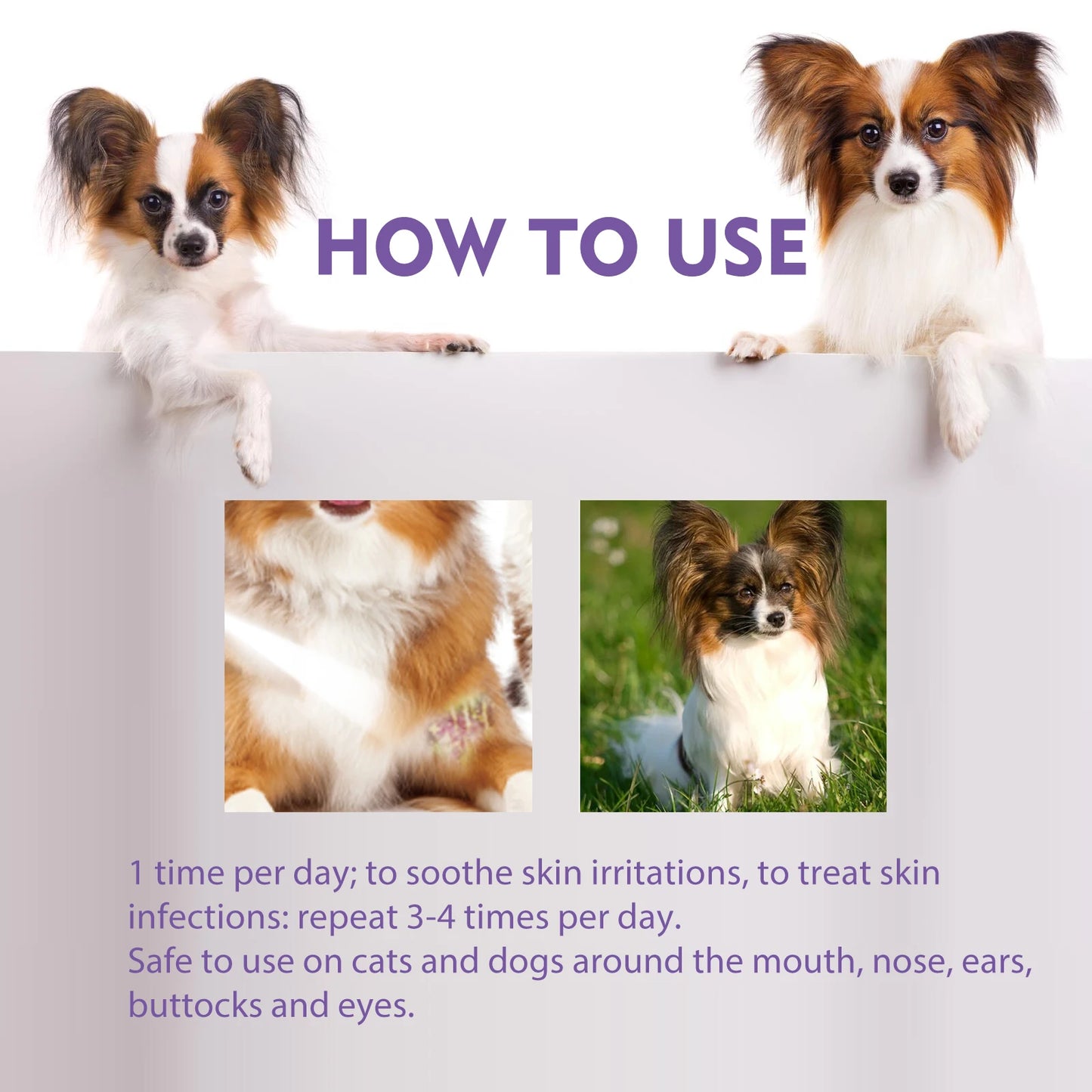 HOW TO USE

1 time per day; to soothe skin irritations, to treat skin infections: repeat 3-4 times per day.
Safe to use on cats and dogs around the mouth, nose, ears, buttocks and eyes.