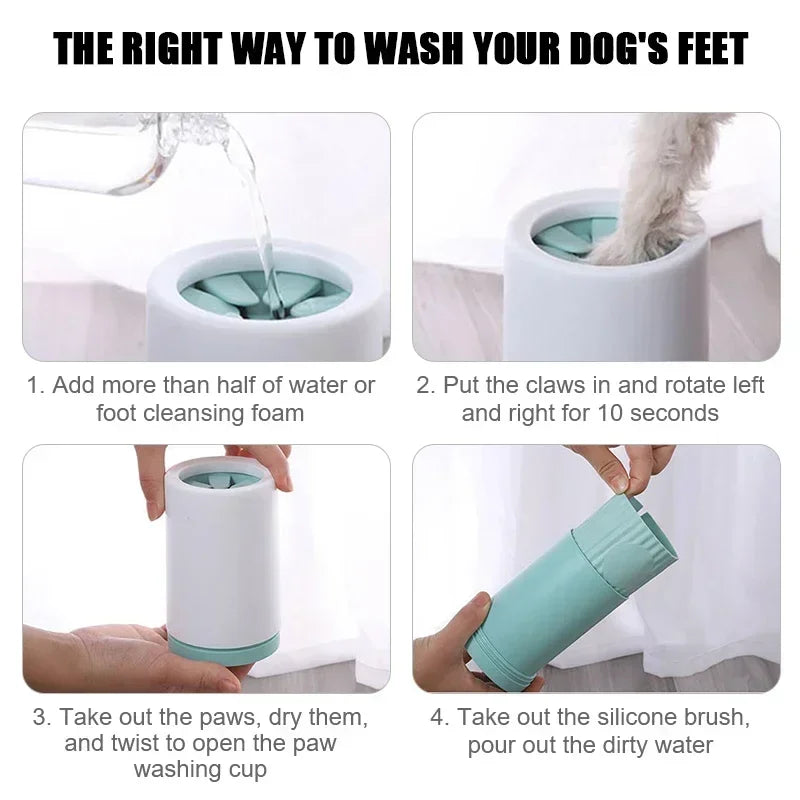 THE RIGHT WAY TO WASH YOUR DOG'S FEET

1. Add more than half of water or foot cleansing foam

2. Put the claws in and rotate left and right for 10 seconds

3. Take out the paws, dry them, and twist to open the paw washing cup

4. Take out the silicone brush, pour out the dirty water