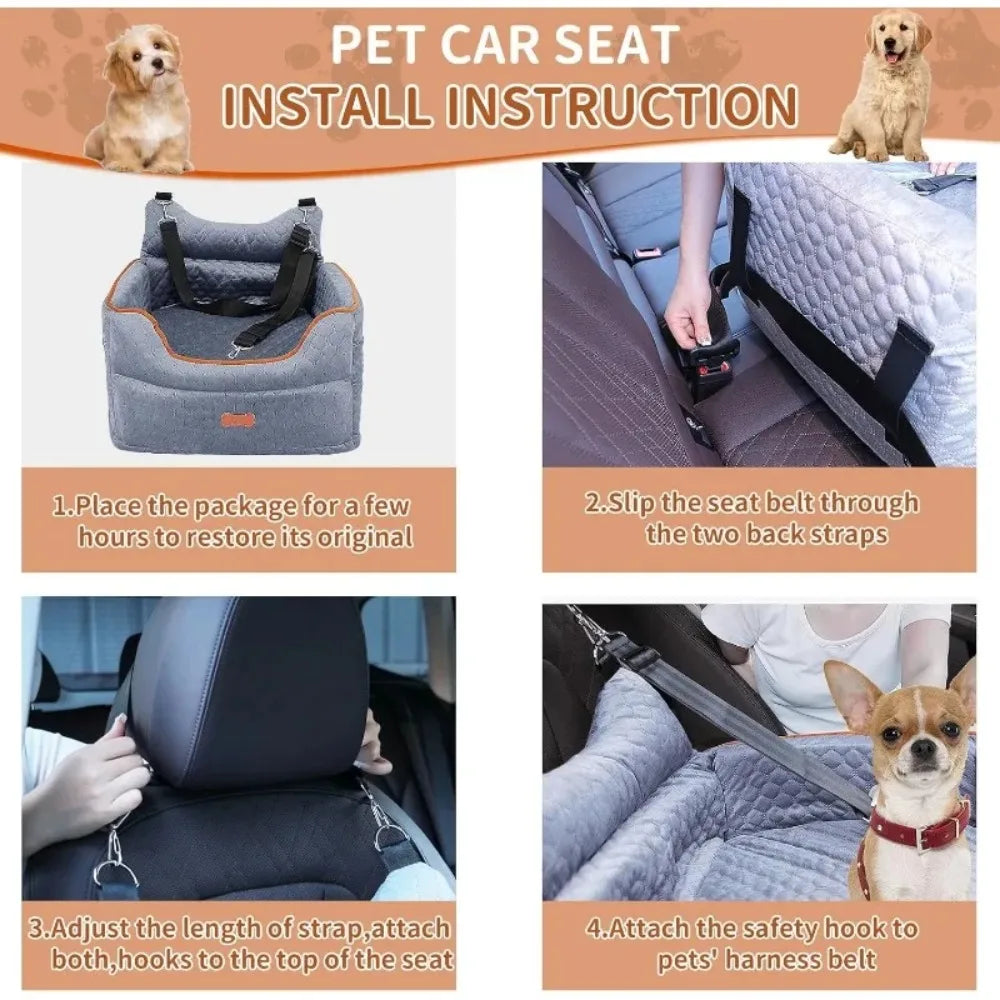 PET CAR SEAT
INSTALL INSTRUCTION

1.Place the package for a few hours to restore its original

2.Slip the seat belt through the two back straps

3.Adjust the length of strap,attach both,hooks to the top of the seat

4.Attach the safety hook to pets' harness belt