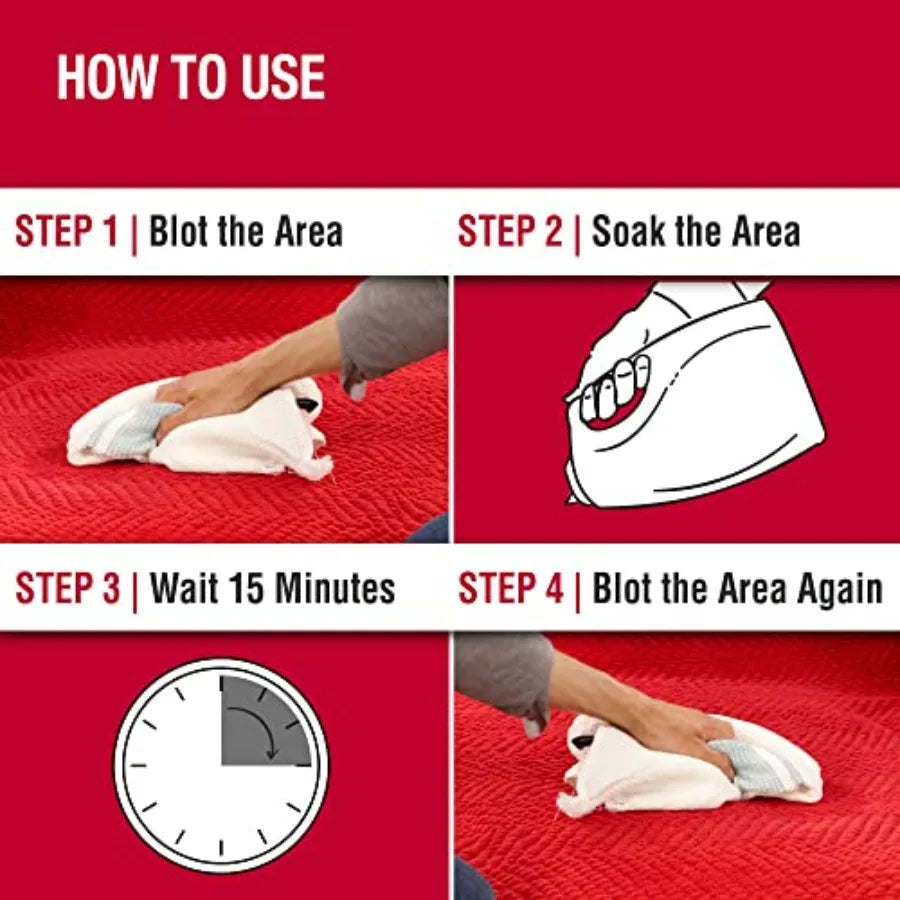 HOW TO USE

STEP 1 | Blot the Area

STEP 2 | Soak the Area

STEP 3 | Wait 15 Minutes

STEP 4 | Blot the Area Again